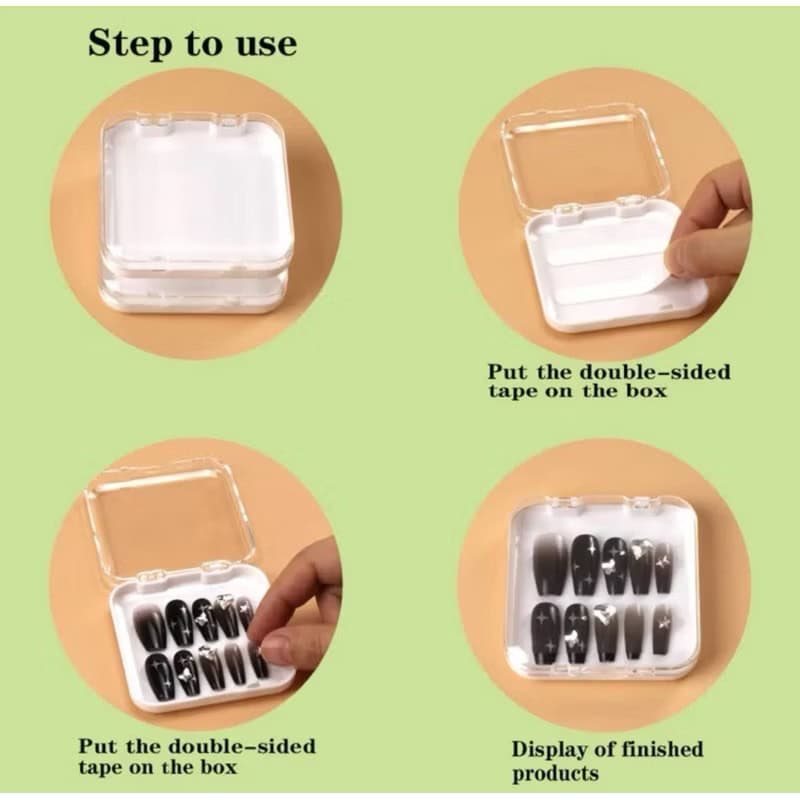 Step to use

Put the double-sided tape on the box

Put the double-sided tape on the box

Display of finished products