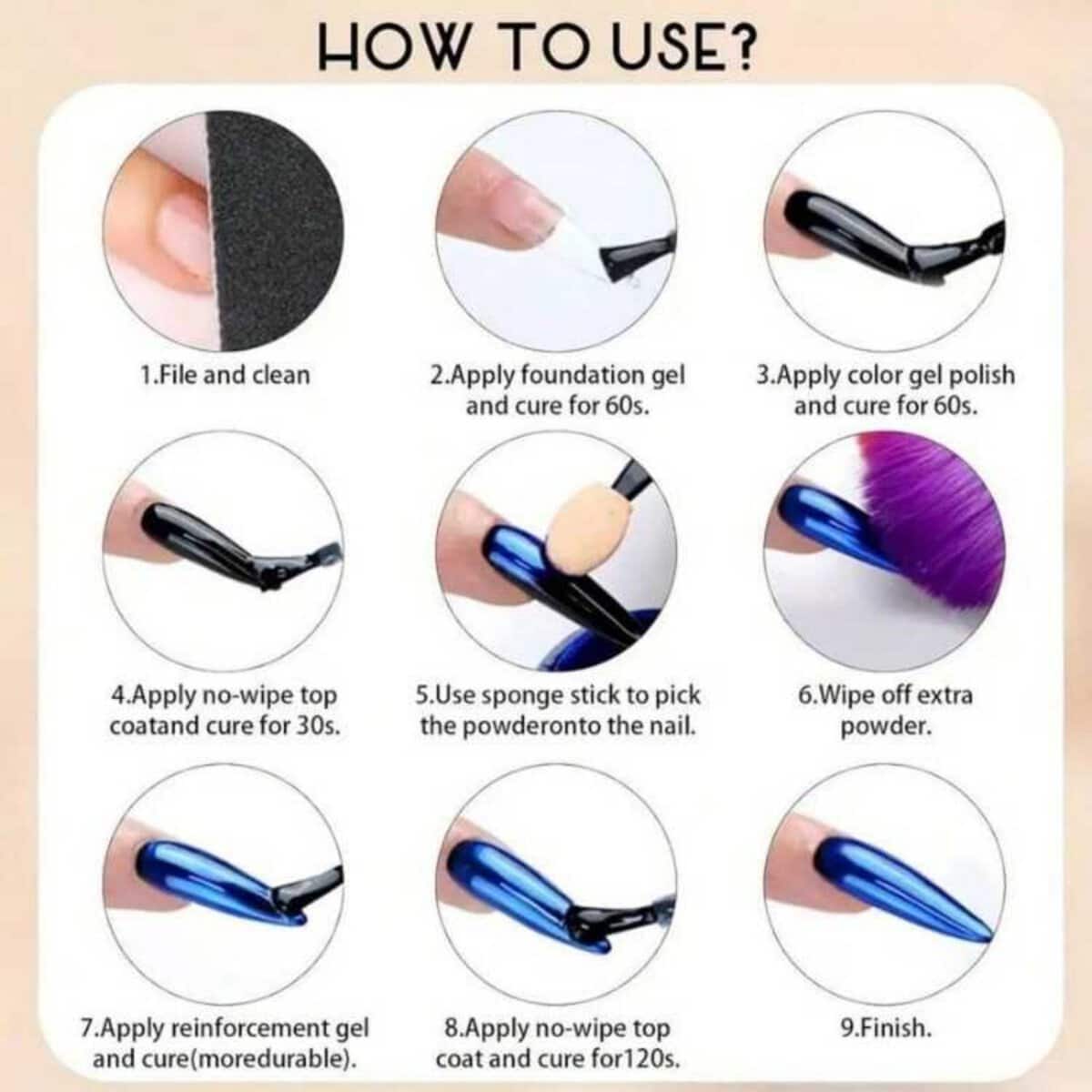 HOW TO USE?

1.File and clean

2.Apply foundation gel and cure for 60s.

3.Apply color gel polish and cure for 60s.

4.Apply no-wipe top coatand cure for 30s.

5.Use sponge stick to pick the powderonto the nail.

6.Wipe off extra powder.

7.Apply reinforcement gel and cure(moredurable).

8.Apply no-wipe top coat and cure for120s.

9.Finish.